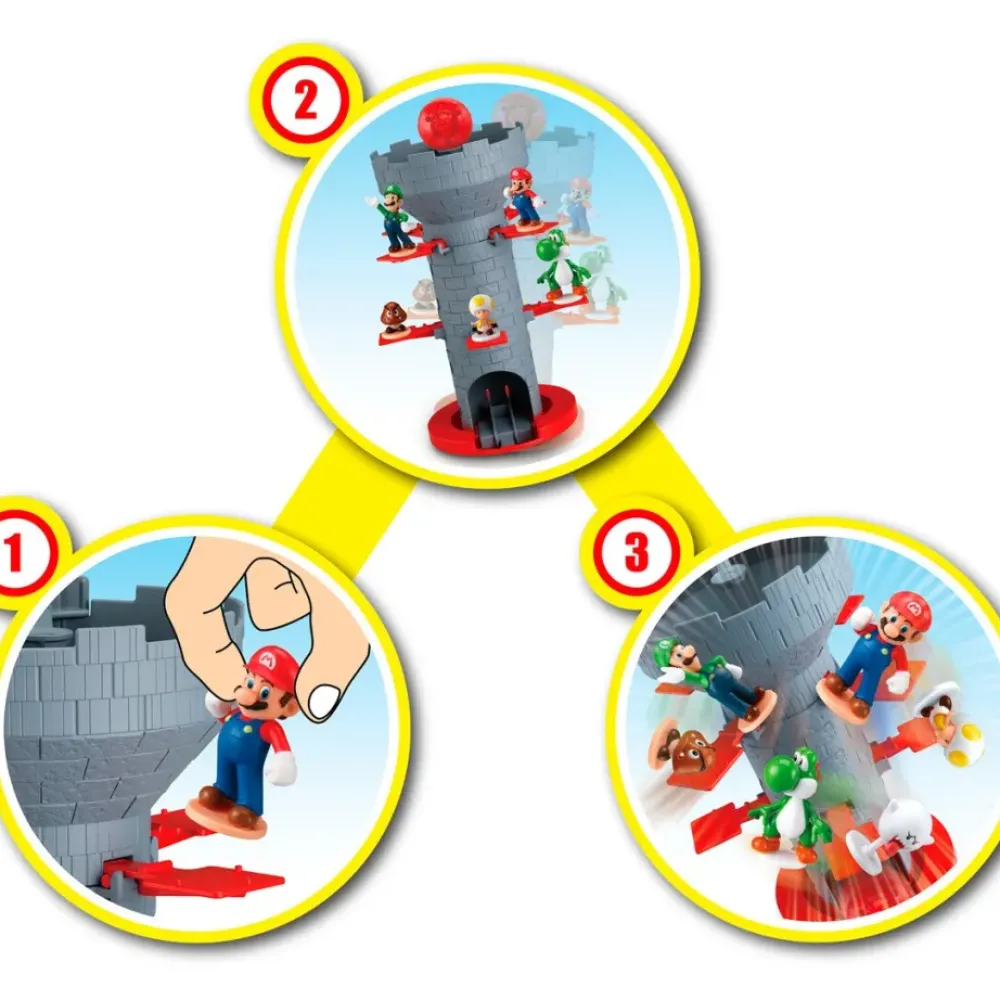 2

1

3